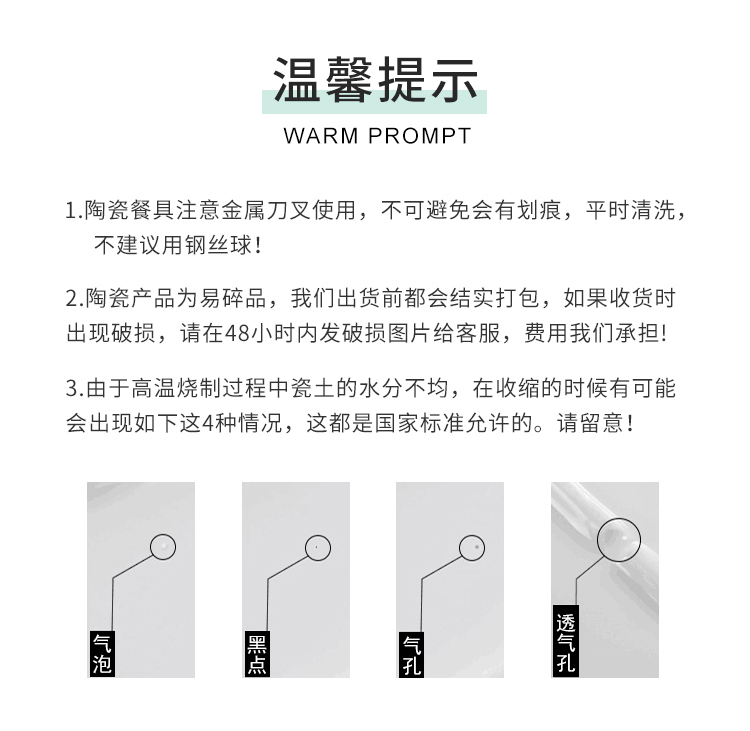 温馨提示
WARM PROMPT

1.陶瓷餐具注意金属刀叉使用，不可避免会有划痕，平时清洗，不建议用钢丝球!

2.陶瓷产品为易碎品，我们出货前都会结实打包，如果收货时出现破损，请在48小时内发破损图片给客服，费用我们承担!

3.由于高温烧制过程中瓷土的水分不均，在收缩的时候有可能会出现如下这4种情况，这都是国家标准允许的。请留意!

气泡

黑点

气孔

透气孔